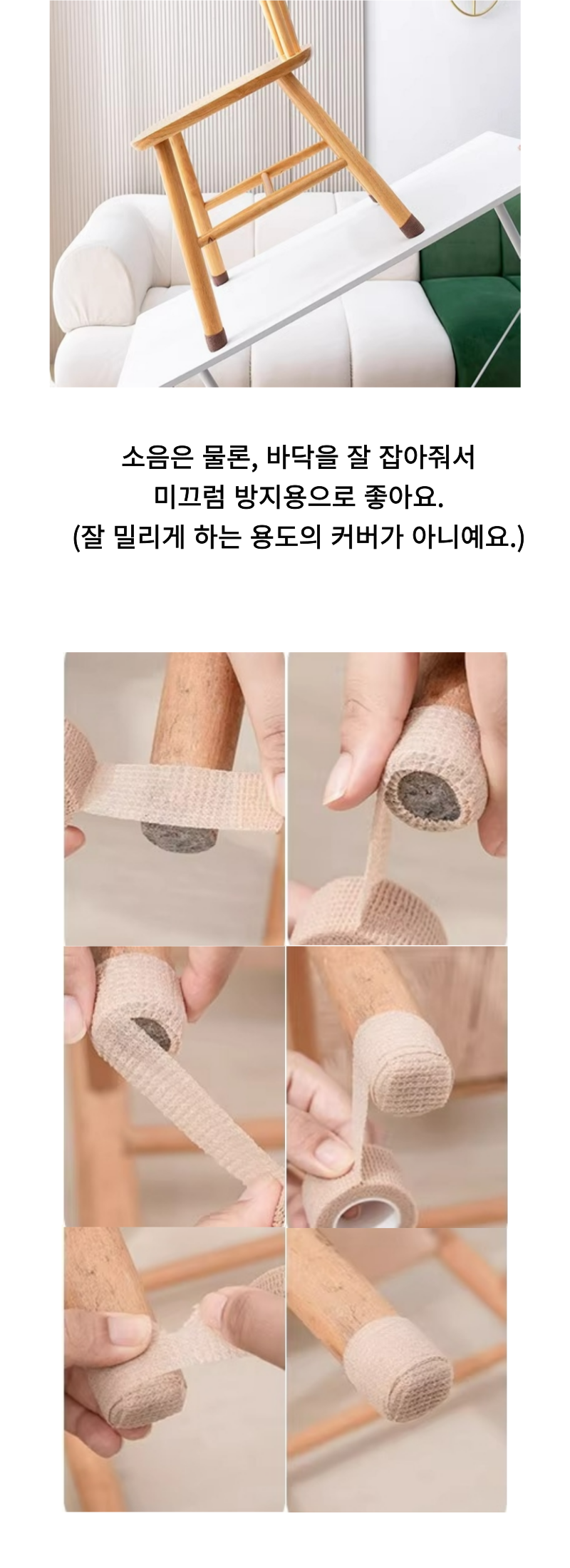 소음은 물론, 바닥을 잘 잡아줘서
미끄럼 방지용으로 좋아요.
(잘 밀리게 하는 용도의 커버가 아니예요.)