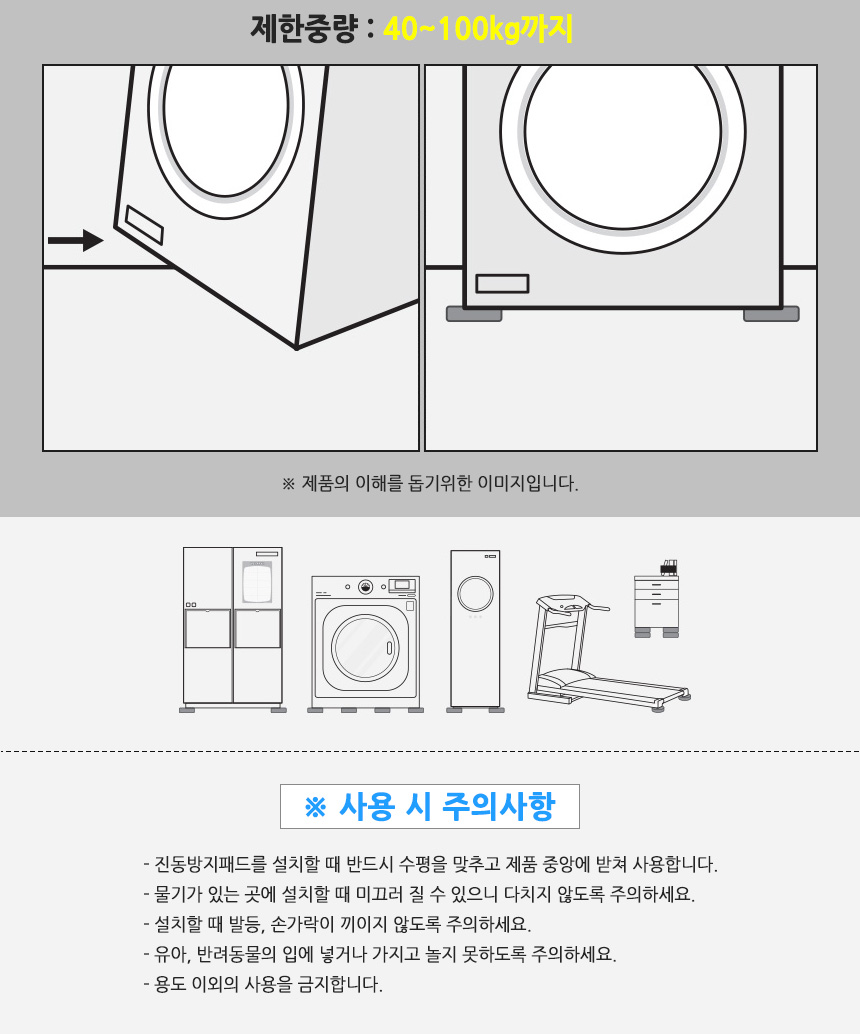 제한중량 : 40~100kg까지

※ 제품의 이해를 돕기위한 이미지입니다.

※ 사용 시 주의사항

- 진동방지패드를 설치할 때 반드시 수평을 맞추고 제품 중앙에 받쳐 사용합니다.
- 물기가 있는 곳에 설치할 때 미끄러 질 수 있으니 다치지 않도록 주의하세요.
- 설치할 때 발등, 손가락이 끼이지 않도록 주의하세요.
- 유아, 반려동물의 입에 넣거나 가지고 놀지 못하도록 주의하세요.
- 용도 이외의 사용을 금지합니다.