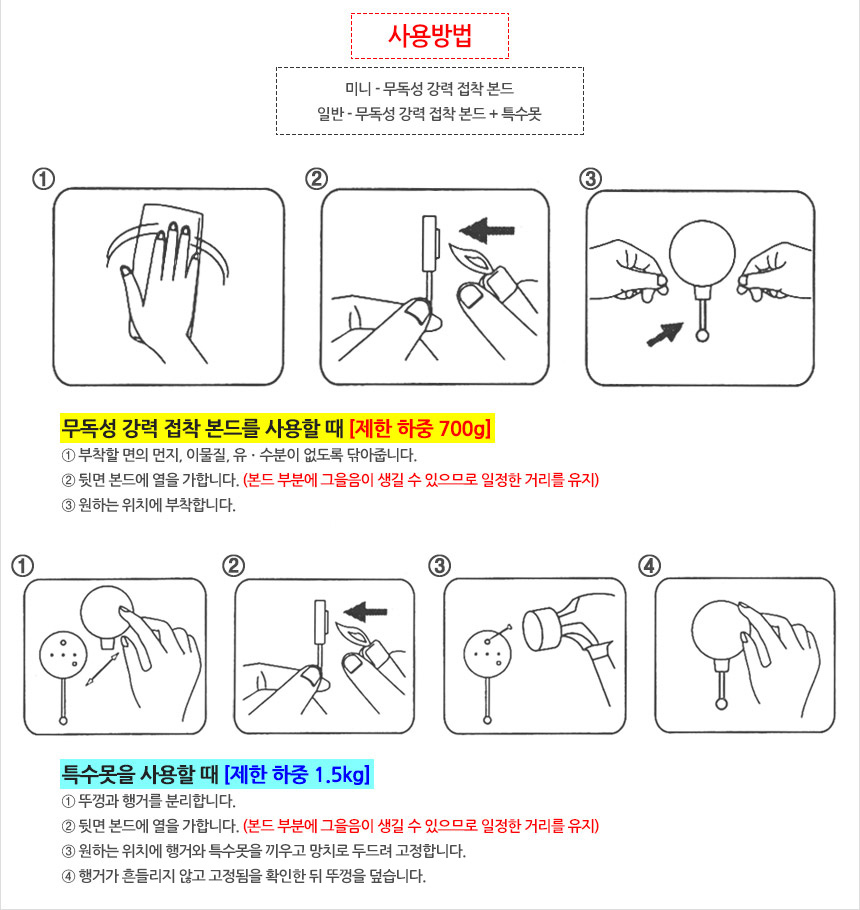 사용방법

미니 - 무독성 강력 접착 본드
일반 - 무독성 강력 접착 본드 + 특수못

①
②
③

무독성 강력 접착 본드를 사용할 때 [제한 하중 700g]
① 부착할 면의 먼지, 이물질, 유 · 수분이 없도록 닦아줍니다.
② 뒷면 본드에 열을 가합니다. (본드 부분에 그을음이 생길 수 있으므로 일정한 거리를 유지)
③ 원하는 위치에 부착합니다.

①
②
③
④

특수못을 사용할 때 [제한 하중 1.5kg]
① 뚜껑과 행거를 분리합니다.
② 뒷면 본드에 열을 가합니다. (본드 부분에 그을음이 생길 수 있으므로 일정한 거리를 유지)
③ 원하는 위치에 행거와 특수못을 끼우고 망치로 두드려 고정합니다.
④ 행거가 흔들리지 않고 고정됨을 확인한 뒤 뚜껑을 덮습니다.