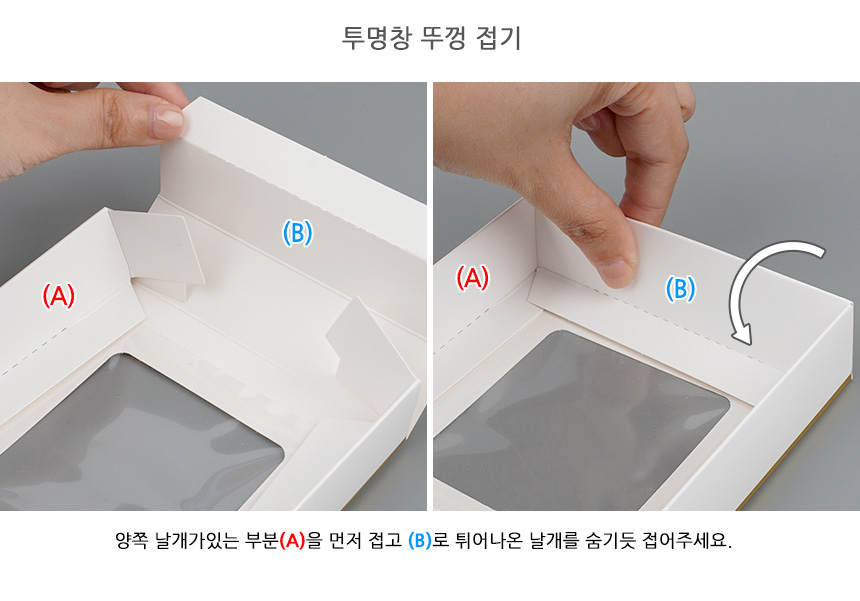 투명창 뚜껑 접기

(B)

(A)

(A)

(B)

양쪽 날개가있는 부분(A)을 먼저 접고 (B)로 튀어나온 날개를 숨기듯 접어주세요.