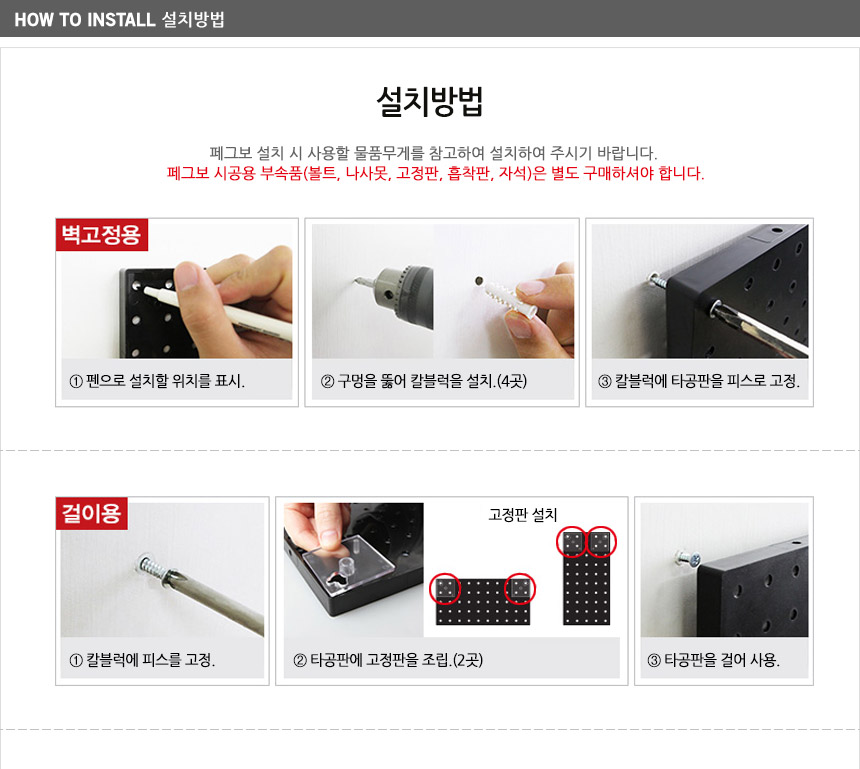 HOW TO INSTALL 설치방법

설치방법

페그보 설치 시 사용할 물품무게를 참고하여 설치하여 주시기 바랍니다.
페그보 시공용 부속품(볼트, 나사못, 고정판, 흡착판, 자석)은 별도 구매하셔야 합니다.

벽고정용

① 펜으로 설치할 위치를 표시.

② 구멍을 뚫어 칼블럭을 설치.(4곳)

③ 칼블럭에 타공판을 피스로 고정.

걸이용

① 칼블럭에 피스를 고정.

고정판 설치

② 타공판에 고정판을 조립.(2곳)

③ 타공판을 걸어 사용.