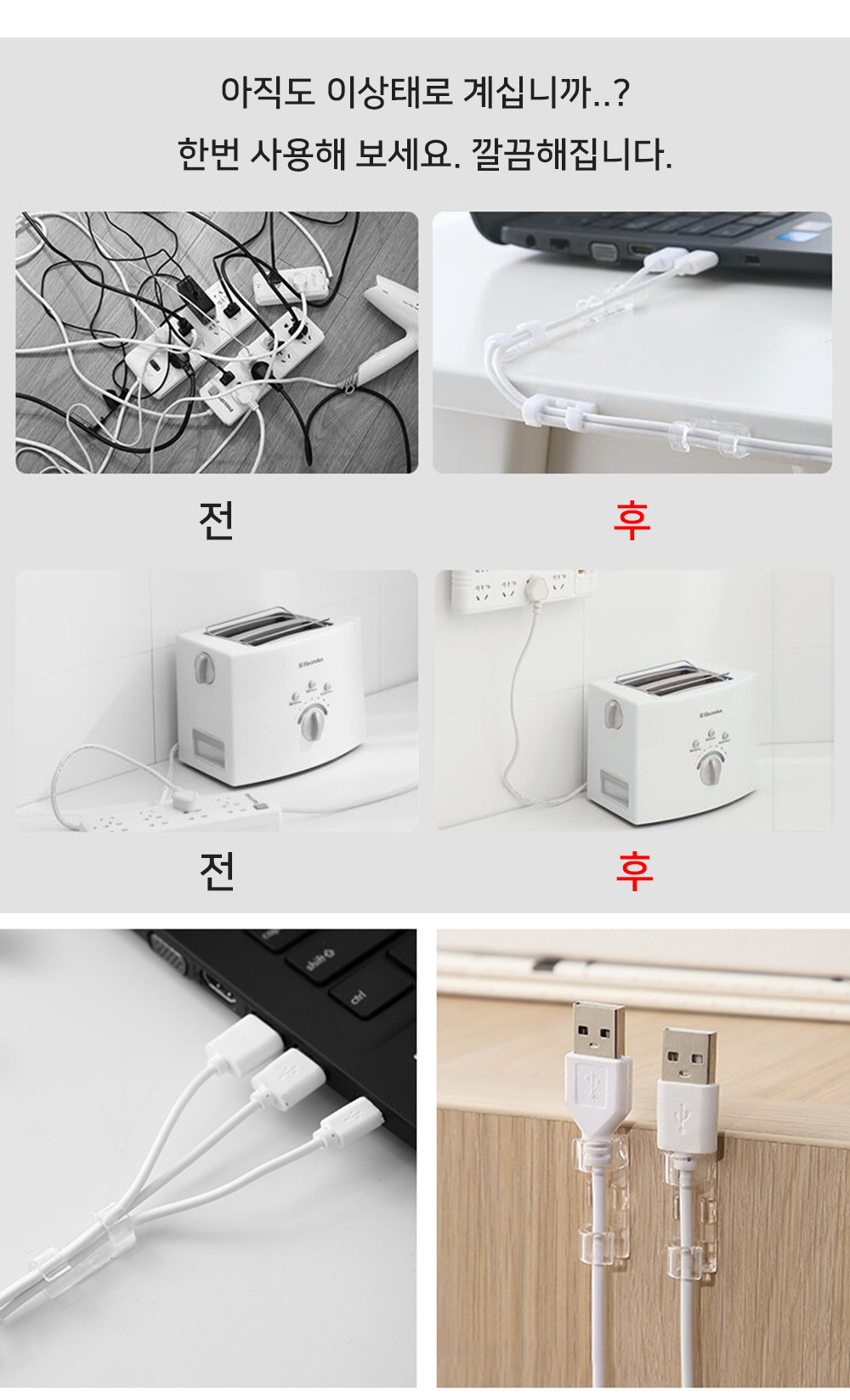 아직도 이상태로 계십니까..?

한번 사용해 보세요. 깔끔해집니다.

전

후

Electrolux

Electrolux

전

후

shift

ctrl