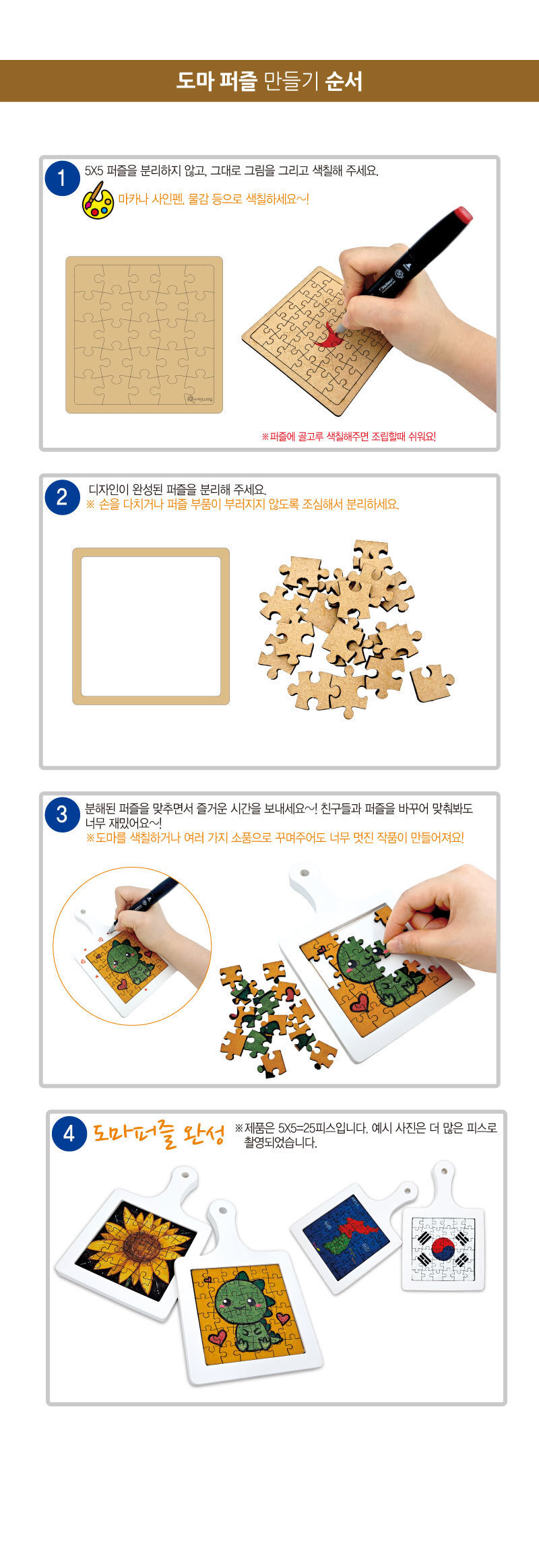 도마 퍼즐 만들기 순서

1 5X5 퍼즐을 분리하지 않고, 그대로 그림을 그리고 색칠해 주세요.
마카나 사인펜, 물감 등으로 색칠하세요~!

※퍼즐에 골고루 색칠해주면 조립할때 쉬워요!

2 디자인이 완성된 퍼즐을 분리해 주세요.
※ 손을 다치거나 퍼즐 부품이 부러지지 않도록 조심해서 분리하세요.

3 분해된 퍼즐을 맞추면서 즐거운 시간을 보내세요~! 친구들과 퍼즐을 바꾸어 맞춰봐도 너무 재밌어요~!
※도마를 색칠하거나 여러 가지 소품으로 꾸며주어도 너무 멋진 작품이 만들어져요!

4 도마퍼즐 완성 ※제품은 5X5=25피스입니다. 예시 사진은 더 많은 피스로 촬영되었습니다.