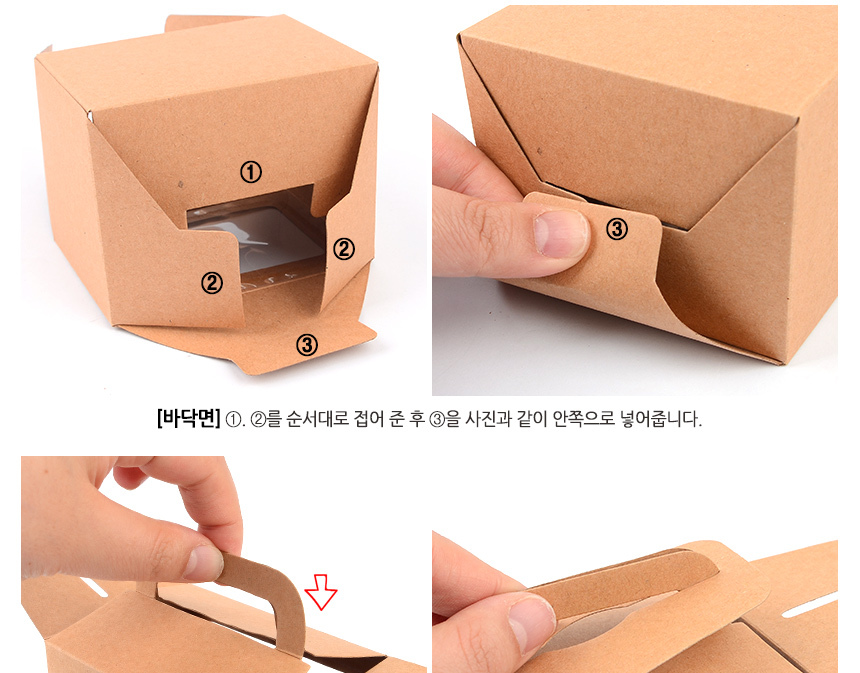 ①

②

②

③

③

[바닥면] ①. ②를 순서대로 접어 준 후 ③을 사진과 같이 안쪽으로 넣어줍니다.