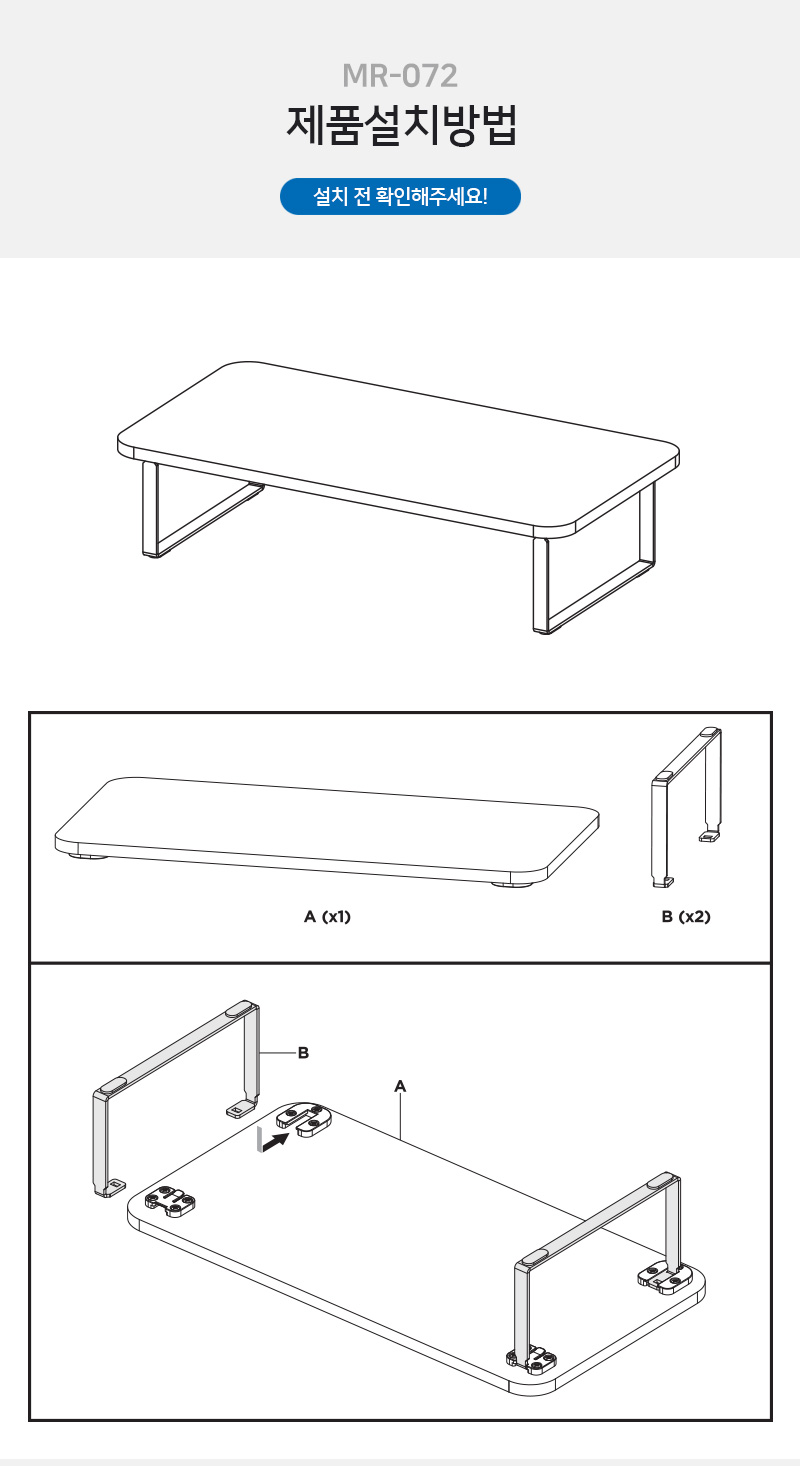 MR-072
제품설치방법

설치 전 확인해주세요!

A (x1)

B (x2)

B

A