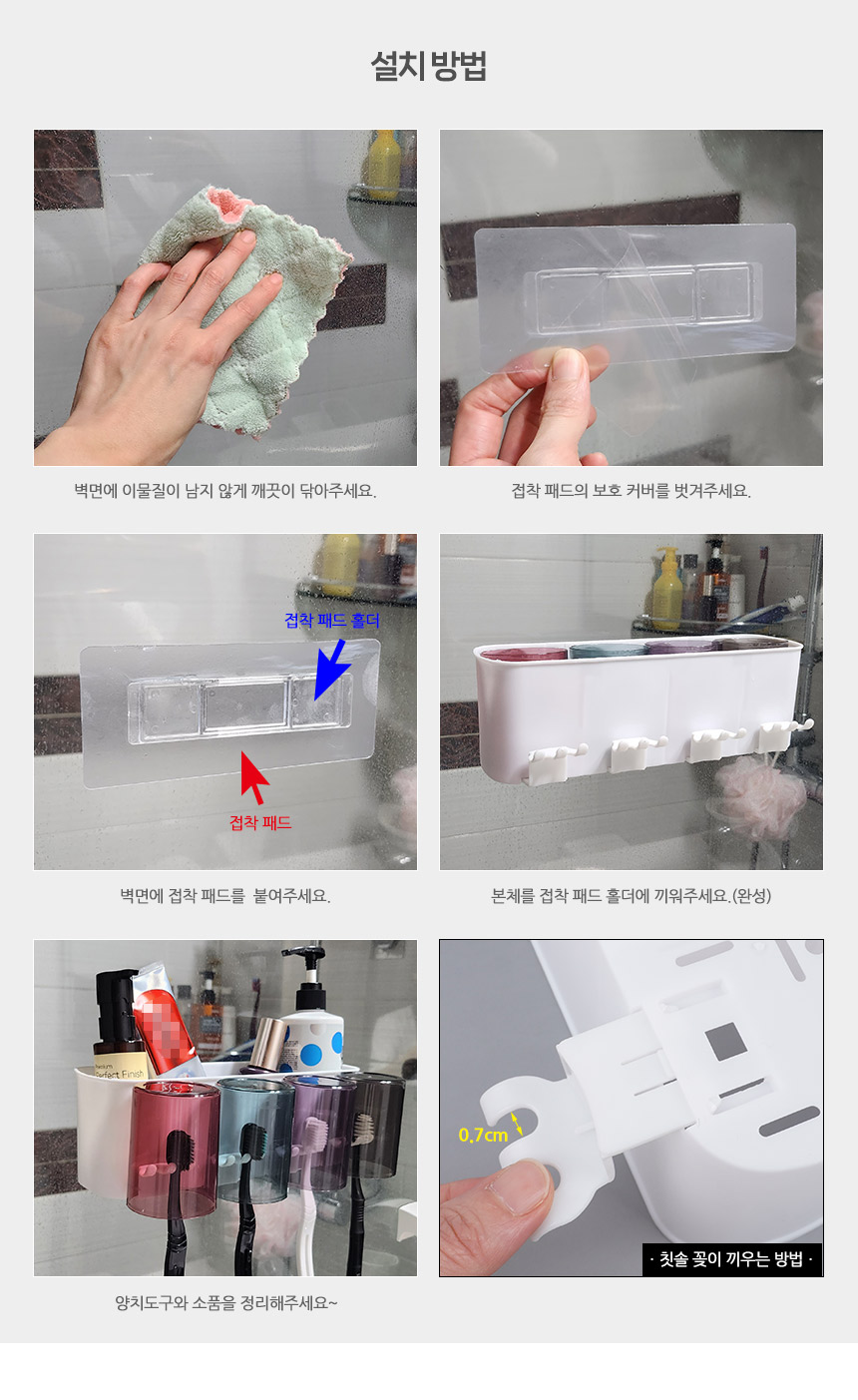 설치 방법

벽면에 이물질이 남지 않게 깨끗이 닦아주세요.

접착 패드의 보호 커버를 벗겨주세요.

접착 패드 홀더

접착 패드

벽면에 접착 패드를 붙여주세요.

본체를 접착 패드 홀더에 끼워주세요.(완성)

Perfect Finish

양치도구와 소품을 정리해주세요~

0.7cm

· 칫솔 꽂이 끼우는 방법 ·