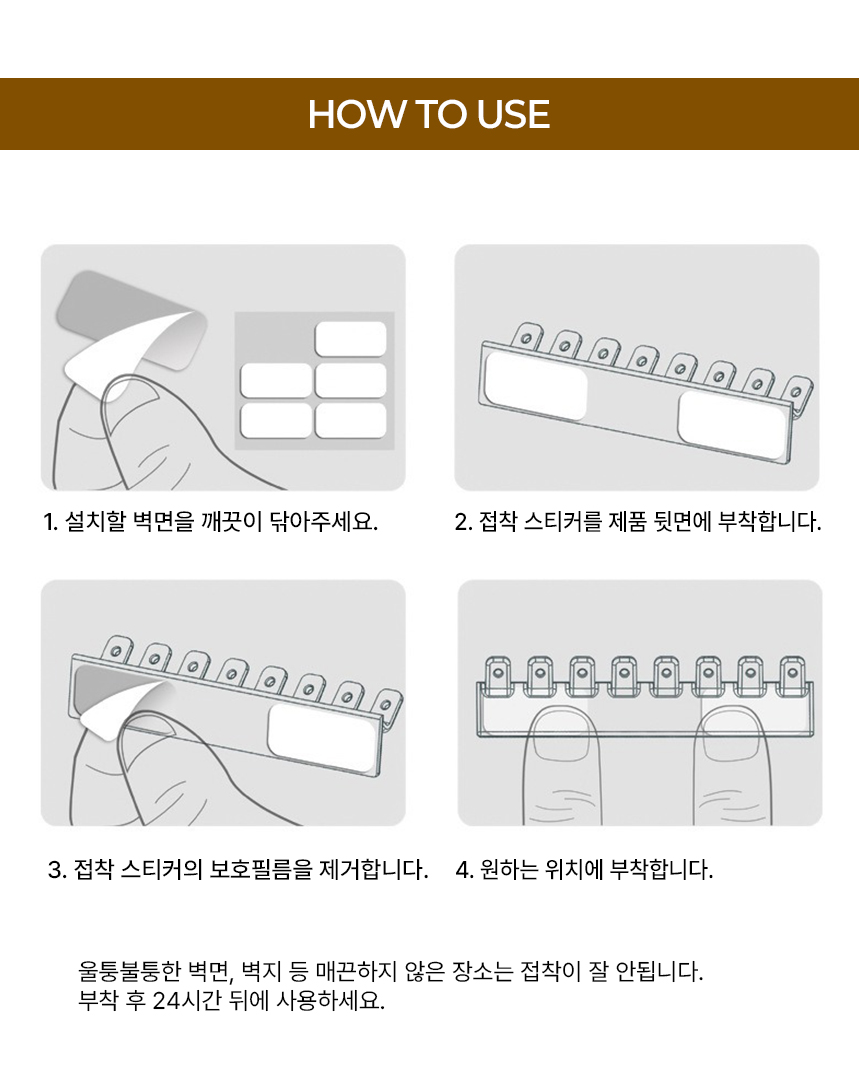 HOW TO USE

1. 설치할 벽면을 깨끗이 닦아주세요.

2. 접착 스티커를 제품 뒷면에 부착합니다.

3. 접착 스티커의 보호필름을 제거합니다.

4. 원하는 위치에 부착합니다.

울퉁불퉁한 벽면, 벽지 등 매끈하지 않은 장소는 접착이 잘 안됩니다.
부착 후 24시간 뒤에 사용하세요.