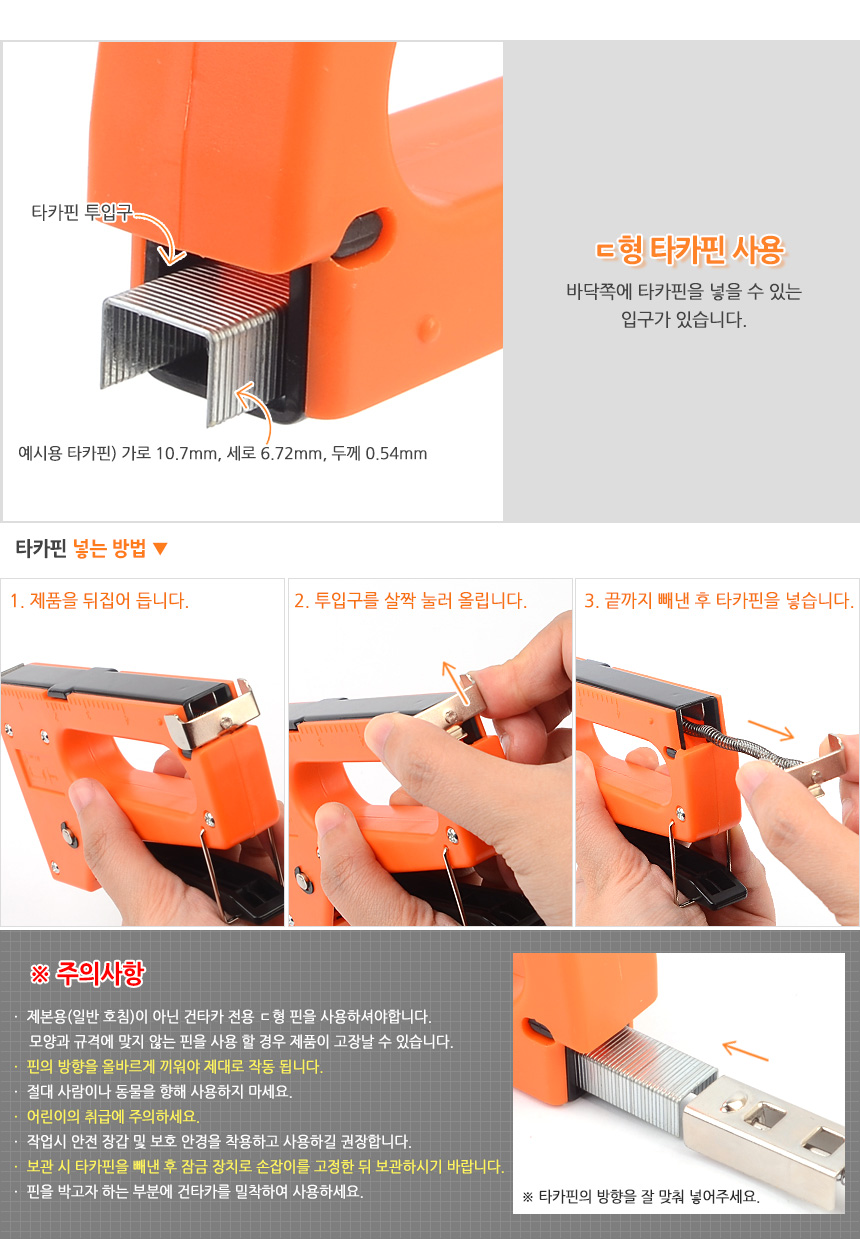 타카핀 투입구

예시용 타카핀) 가로 10.7mm, 세로 6.72mm, 두께 0.54mm

ㄷ형 타카핀 사용

바닥쪽에 타카핀을 넣을 수 있는 입구가 있습니다.

타카핀 넣는 방법 ▼

1. 제품을 뒤집어 듭니다.

2. 투입구를 살짝 눌러 올립니다.

3. 끝까지 빼낸 후 타카핀을 넣습니다.

※ 주의사항

· 제본용(일반 호침)이 아닌 건타카 전용 ㄷ형 핀을 사용하셔야합니다. 모양과 규격에 맞지 않는 핀을 사용 할 경우 제품이 고장날 수 있습니다.
· 핀의 방향을 올바르게 끼워야 제대로 작동 됩니다.
· 절대 사람이나 동물을 향해 사용하지 마세요.
· 어린이의 취급에 주의하세요.
· 작업시 안전 장갑 및 보호 안경을 착용하고 사용하길 권장합니다.
· 보관 시 타카핀을 빼낸 후 잠금 장치로 손잡이를 고정한 뒤 보관하시기 바랍니다.
· 핀을 박고자 하는 부분에 건타카를 밀착하여 사용하세요.

※ 타카핀의 방향을 잘 맞춰 넣어주세요.