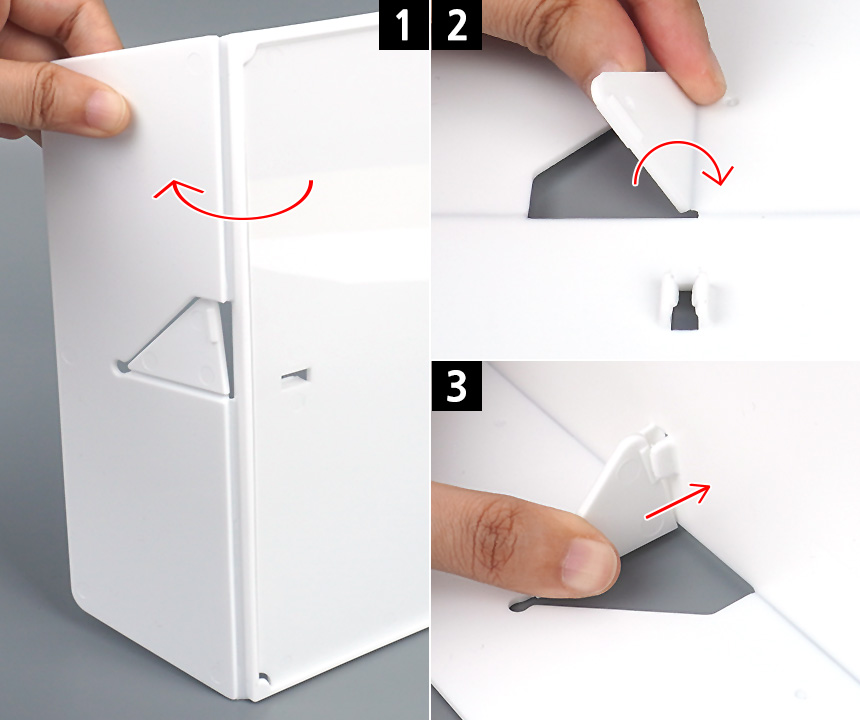 1
2
3