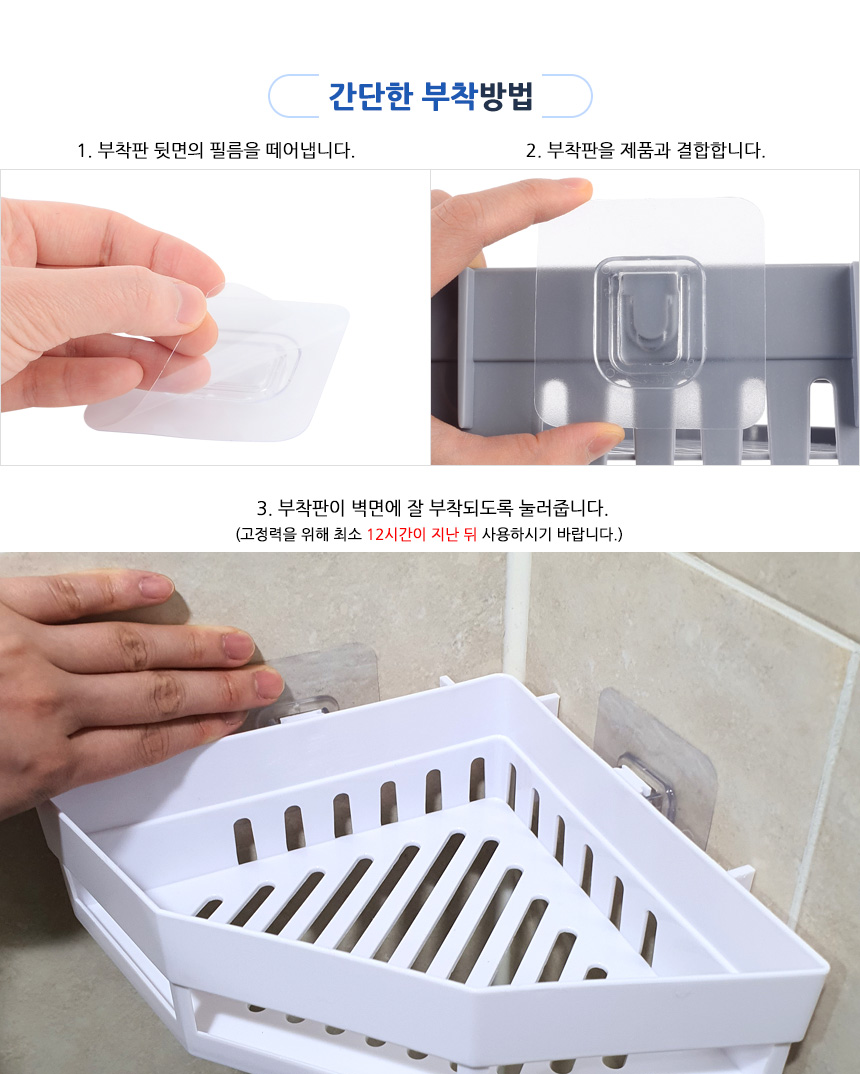 간단한 부착방법

1. 부착판 뒷면의 필름을 떼어냅니다.

2. 부착판을 제품과 결합합니다.

3. 부착판이 벽면에 잘 부착되도록 눌러줍니다.
(고정력을 위해 최소 12시간이 지난 뒤 사용하시기 바랍니다.)