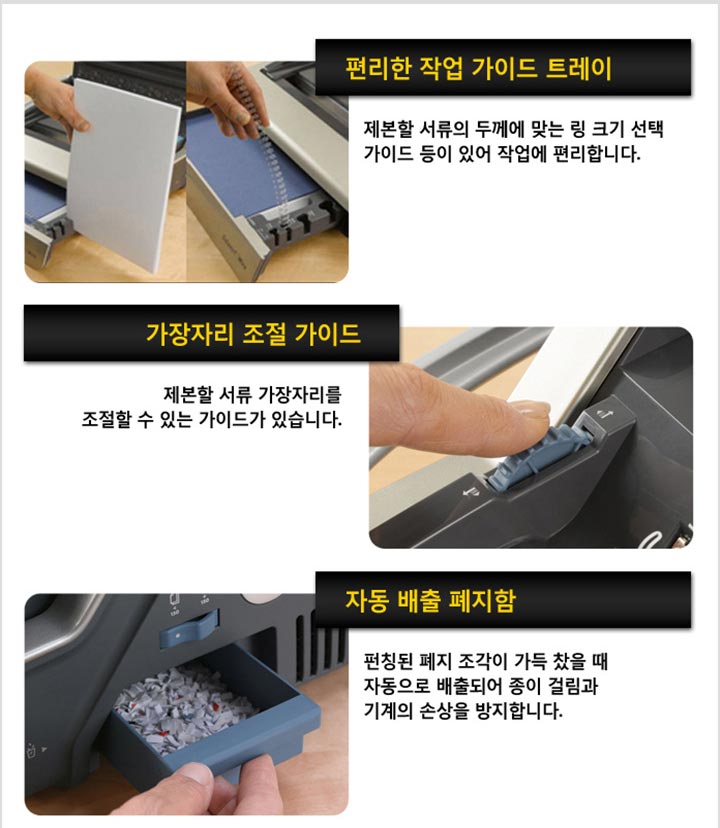 편리한 작업 가이드 트레이

제본할 서류의 두께에 맞는 링 크기 선택 가이드 등이 있어 작업에 편리합니다.

가장자리 조절 가이드

제본할 서류 가장자리를 조절할 수 있는 가이드가 있습니다.

자동 배출 폐지함

펀칭된 폐지 조각이 가득 찼을 때 자동으로 배출되어 종이 걸림과 기계의 손상을 방지합니다.