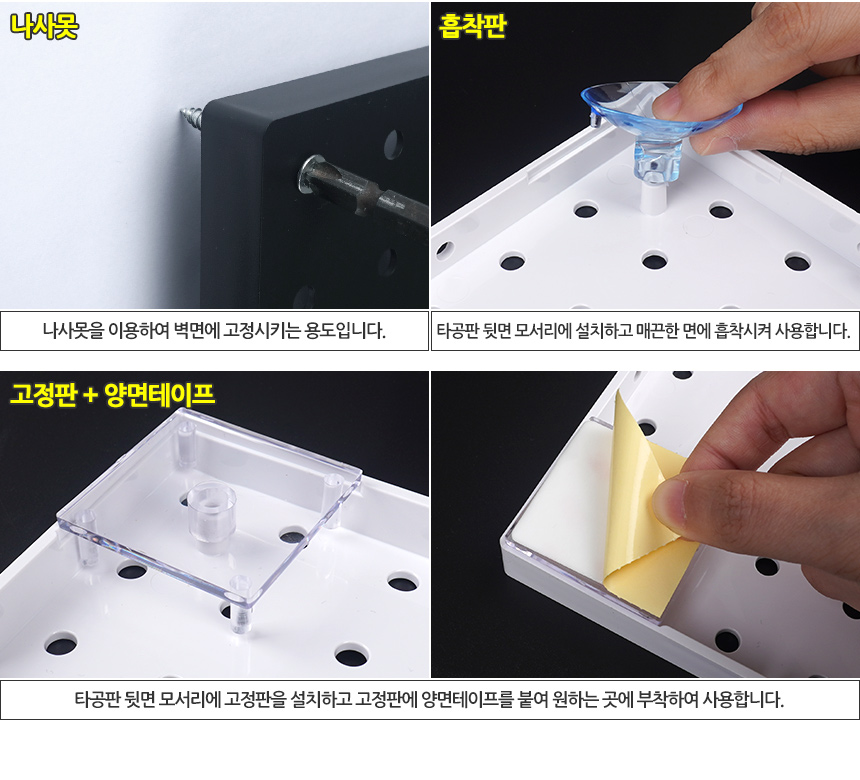 나사못

나사못을 이용하여 벽면에 고정시키는 용도입니다.

흡착판

타공판 뒷면 모서리에 설치하고 매끈한 면에 흡착시켜 사용합니다.

고정판 + 양면테이프

타공판 뒷면 모서리에 고정판을 설치하고 고정판에 양면테이프를 붙여 원하는 곳에 부착하여 사용합니다.