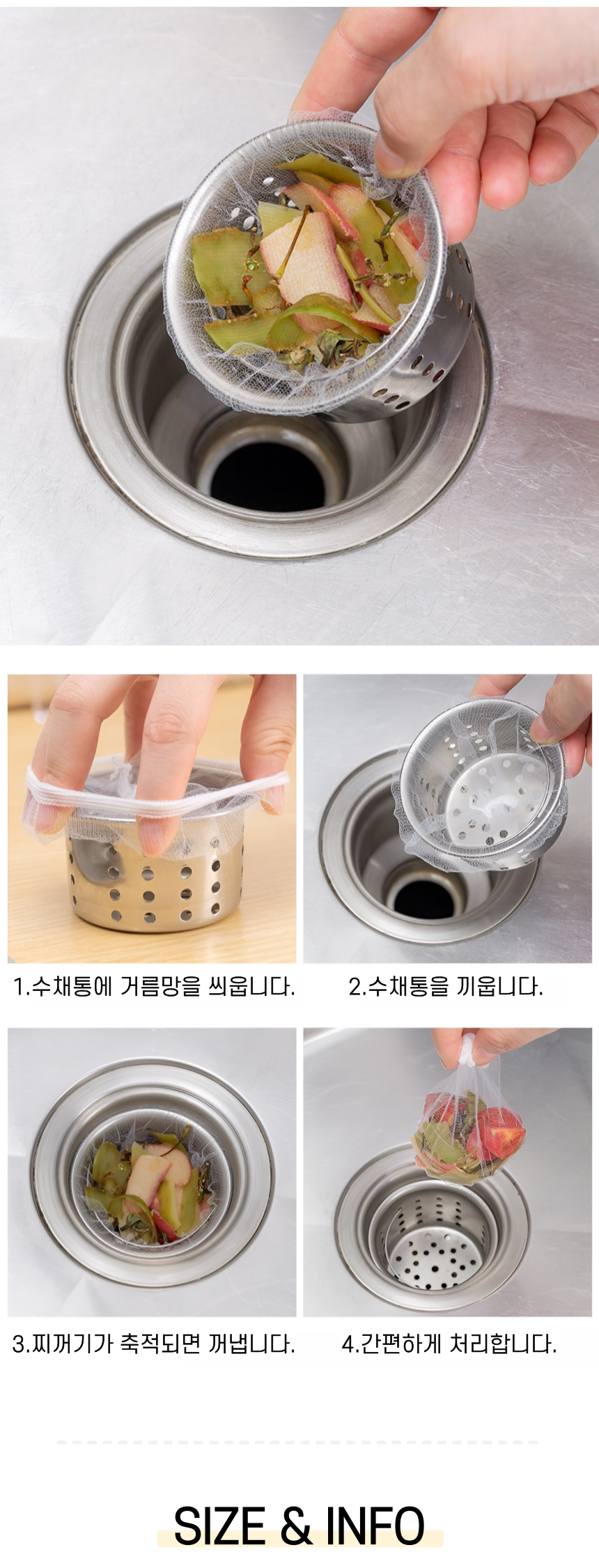 1.수채통에 거름망을 씌웁니다.

2.수채통을 끼웁니다.

3.찌꺼기가 축적되면 꺼냅니다.

4.간편하게 처리합니다.

SIZE & INFO