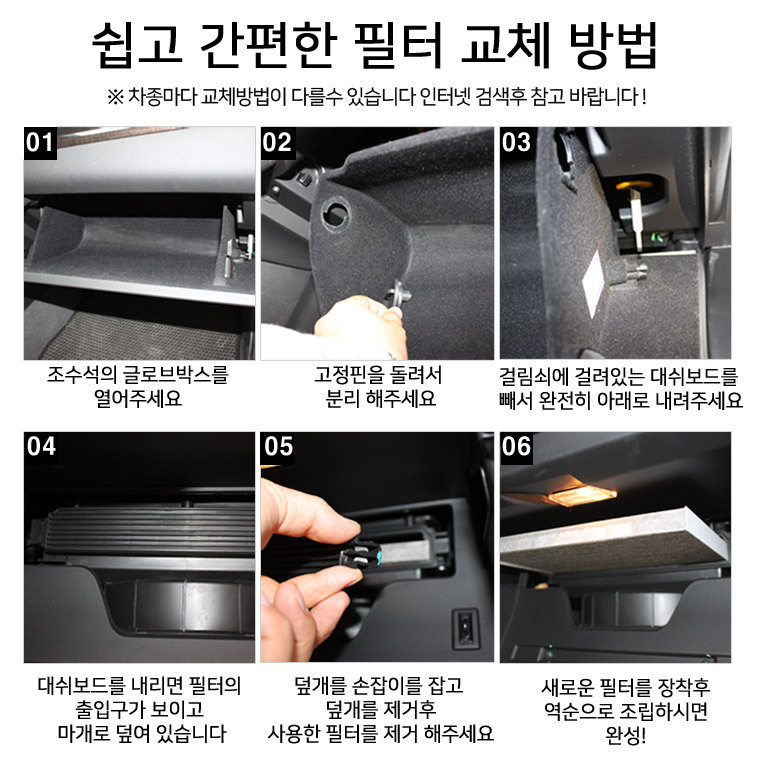 쉽고 간편한 필터 교체 방법

※ 차종마다 교체방법이 다를수 있습니다 인터넷 검색후 참고 바랍니다 !

01

조수석의 글로브박스를 열어주세요

02

고정핀을 돌려서 분리 해주세요

03

걸림쇠에 걸려있는 대쉬보드를 빼서 완전히 아래로 내려주세요

04

대쉬보드를 내리면 필터의 출입구가 보이고 마개로 덮여 있습니다

05

덮개를 손잡이를 잡고 덮개를 제거후 사용한 필터를 제거 해주세요

06

새로운 필터를 장착후 역순으로 조립하시면 완성!