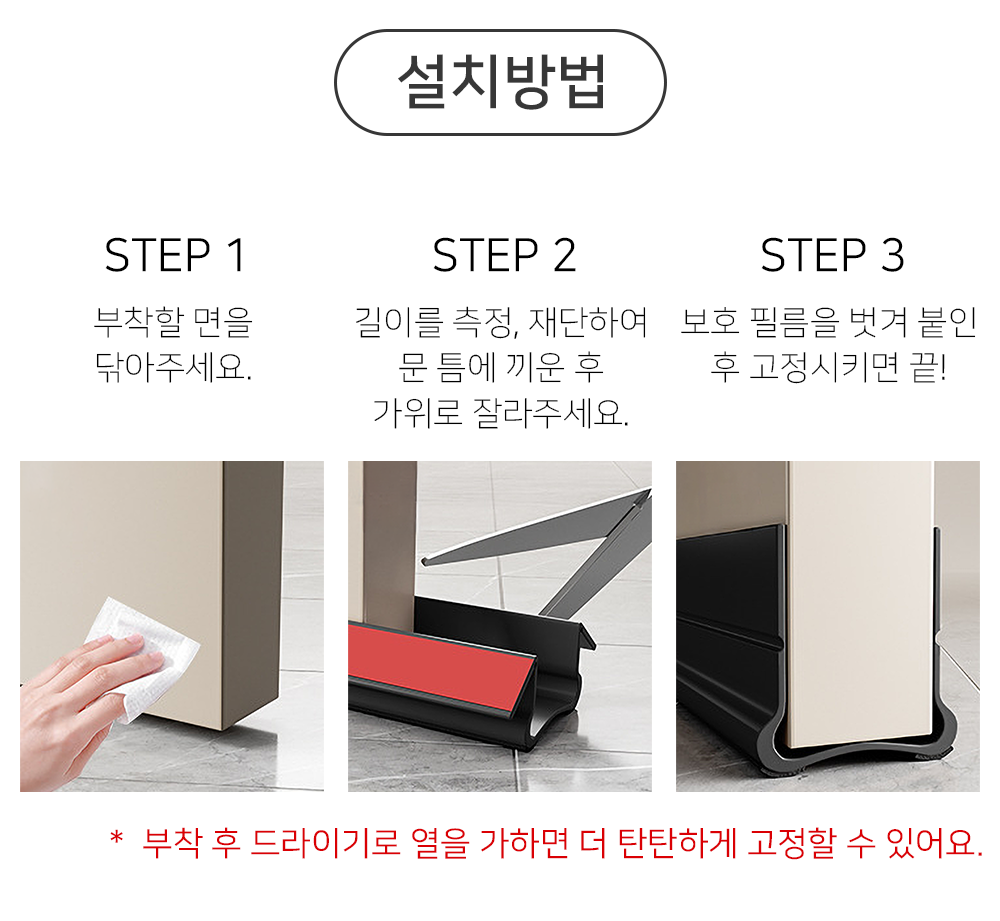 설치방법

STEP 1

부착할 면을 닦아주세요.

STEP 2

길이를 측정, 재단하여 문 틈에 끼운 후 가위로 잘라주세요.

STEP 3

보호 필름을 벗겨 붙인 후 고정시키면 끝!

* 부착 후 드라이기로 열을 가하면 더 탄탄하게 고정할 수 있어요.